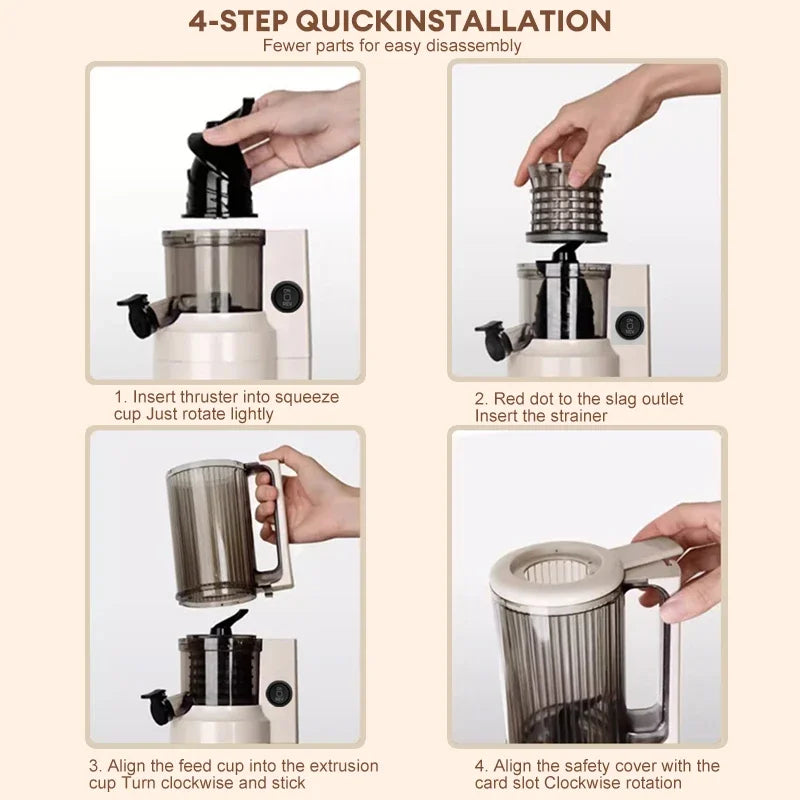 4-STEP QUICKINSTALLATION
Fewer parts for easy disassembly

1. Insert thruster into squeeze cup Just rotate lightly

2. Red dot to the slag outlet Insert the strainer

3. Align the feed cup into the extrusion cup Turn clockwise and stick

4. Align the safety cover with the card slot Clockwise rotation