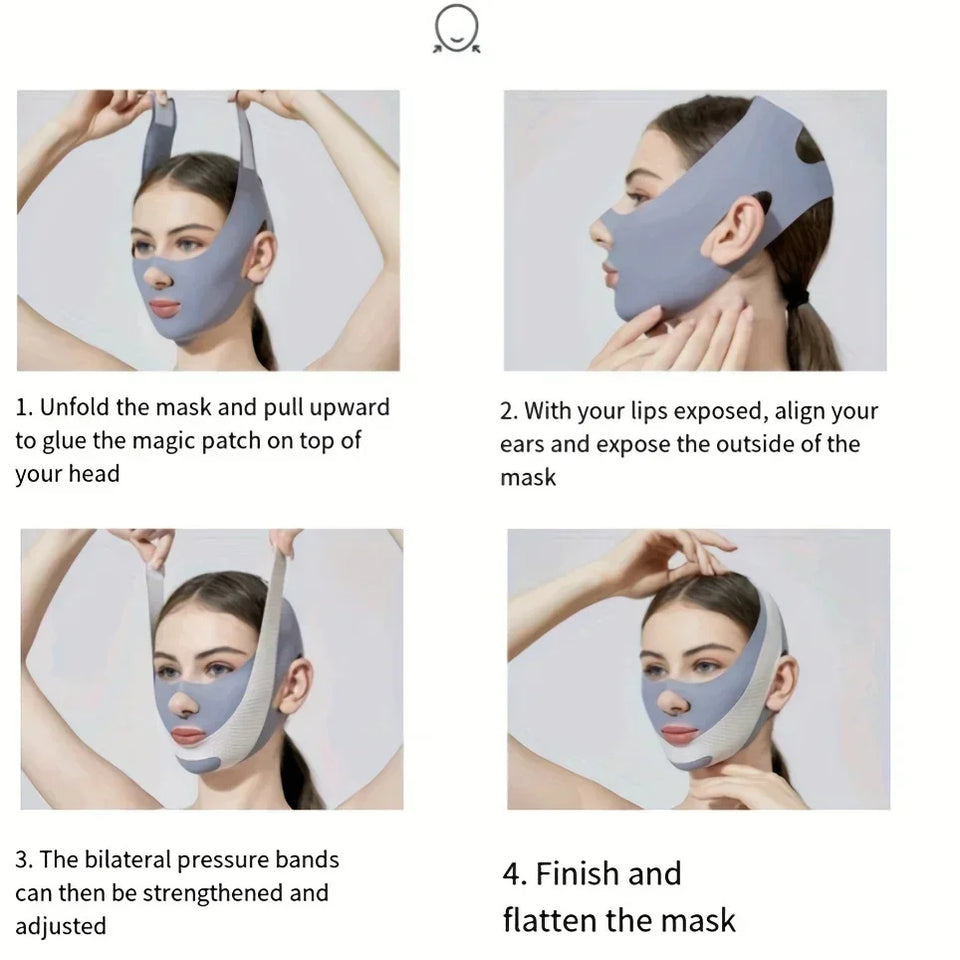 1. Unfold the mask and pull upward to glue the magic patch on top of your head

2. With your lips exposed, align your ears and expose the outside of the mask

3. The bilateral pressure bands can then be strengthened and adjusted

4. Finish and flatten the mask