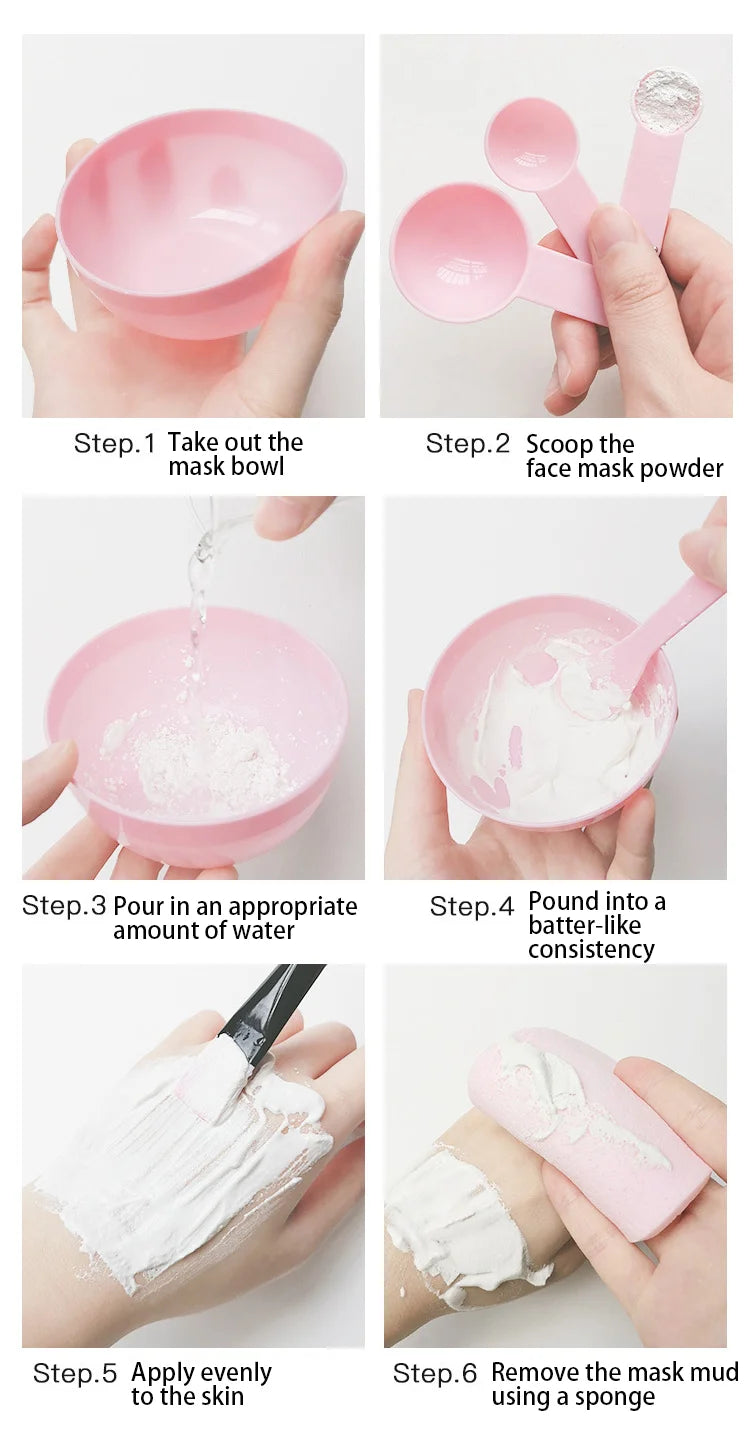 Step.1 Take out the mask bowl

Step.2 Scoop the face mask powder

Step.3 Pour in an appropriate amount of water

Step.4 Pound into a batter-like consistency

Step.5 Apply evenly to the skin

Step.6 Remove the mask mud using a sponge