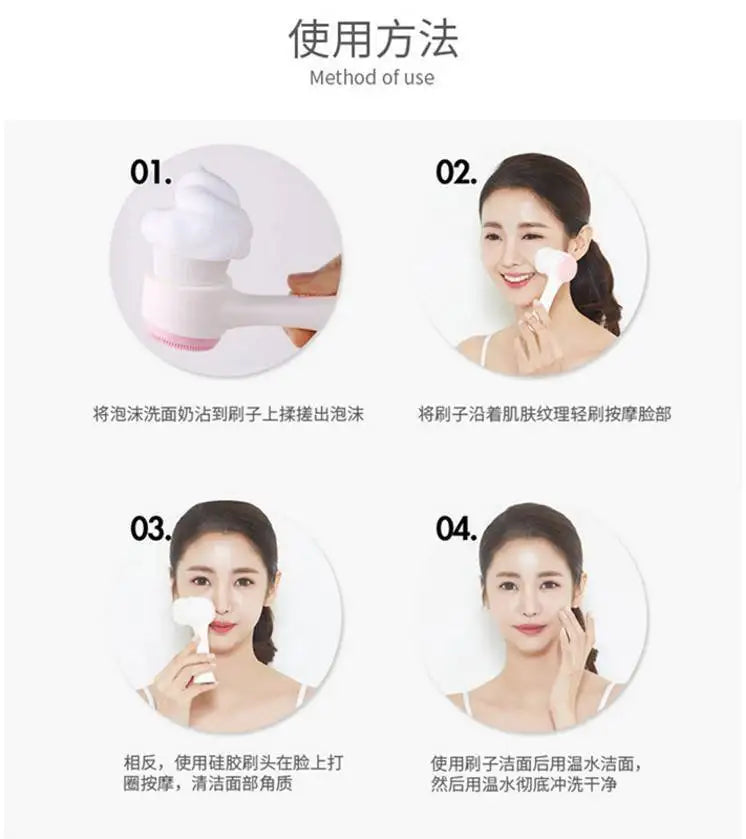 使用方法
Method of use

01.

将泡沫洗面奶沾到刷子上揉搓出泡沫

02.

将刷子沿着肌肤纹理轻刷按摩脸部

03.

相反，使用硅胶刷头在脸上打圈按摩，清洁面部角质

04.

使用刷子洁面后用温水洁面，然后用温水彻底冲洗干净