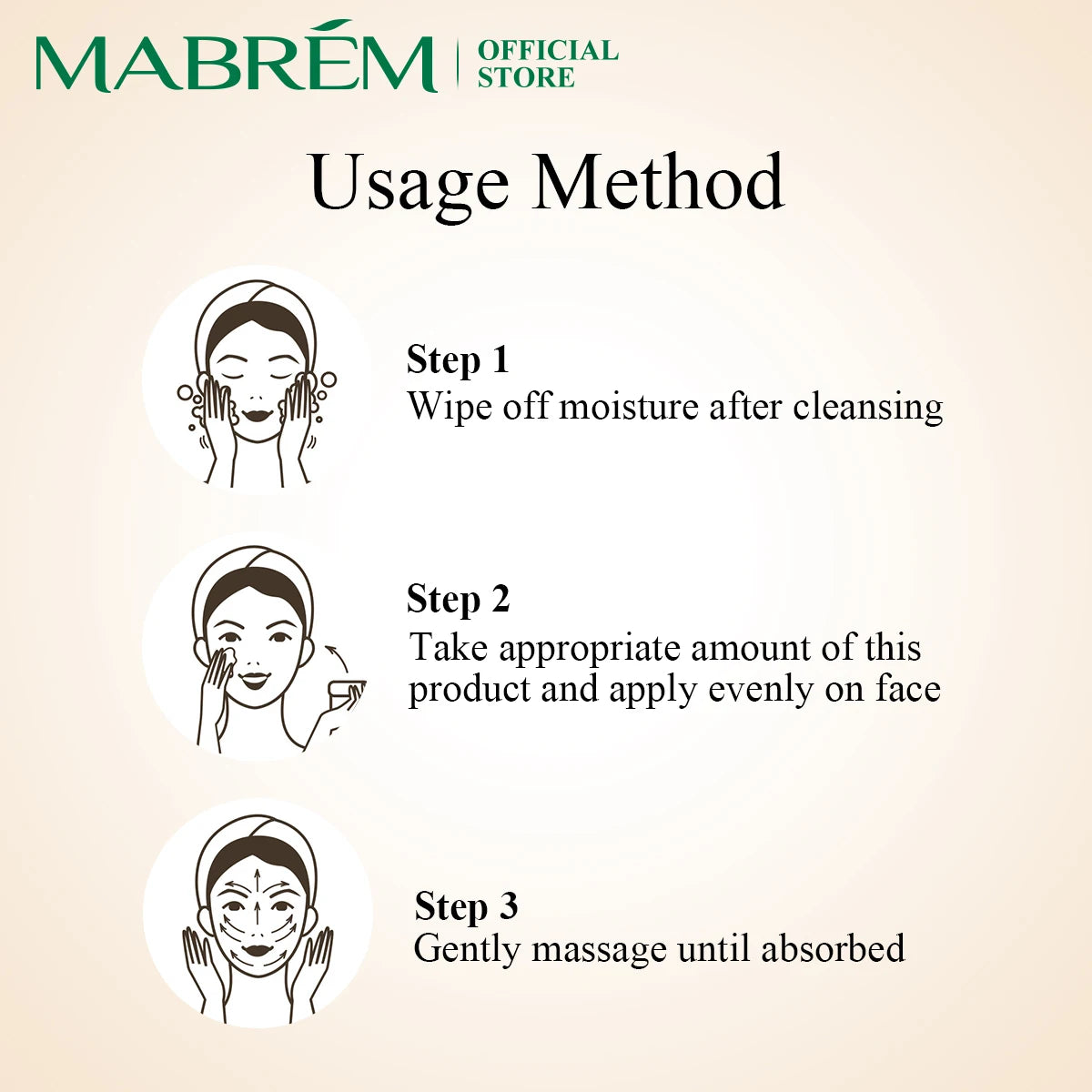 MABRÉM | OFFICIAL STORE

Usage Method

Step 1
Wipe off moisture after cleansing

Step 2
Take appropriate amount of this product and apply evenly on face

Step 3
Gently massage until absorbed